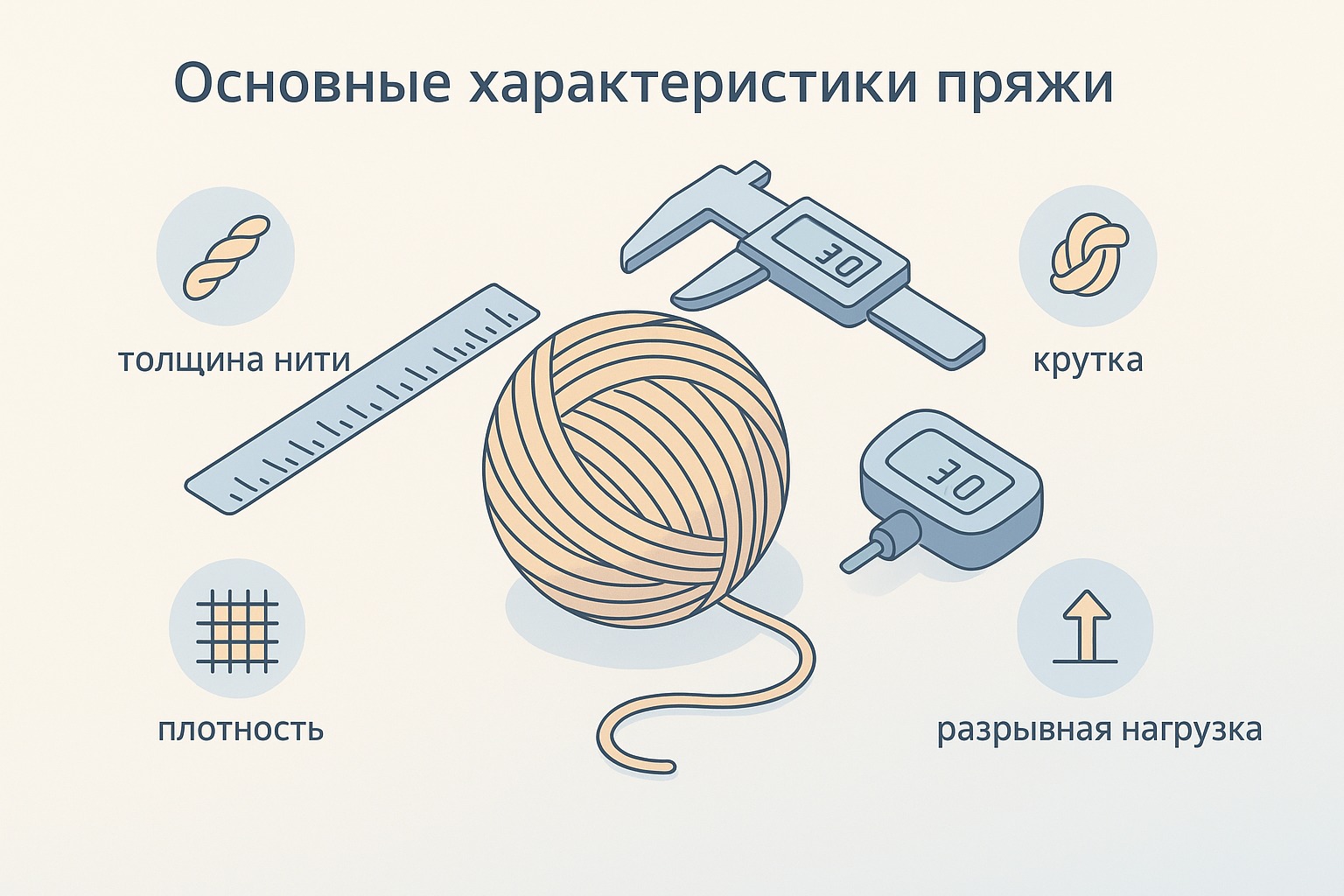 Основные характеристики пряжи

толщина нити

30

крутка

30

плотность

разрывная нагрузка